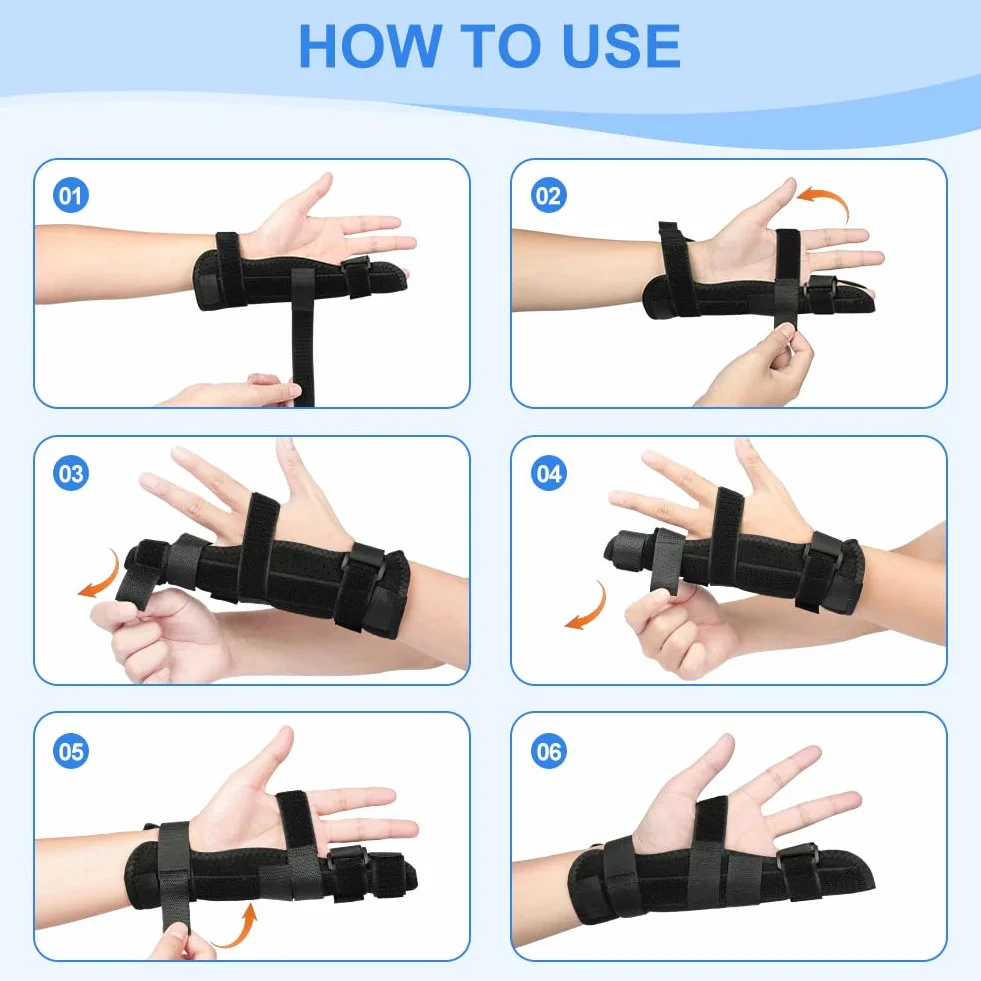 HOW TO USE

01

02

03

04

05

06